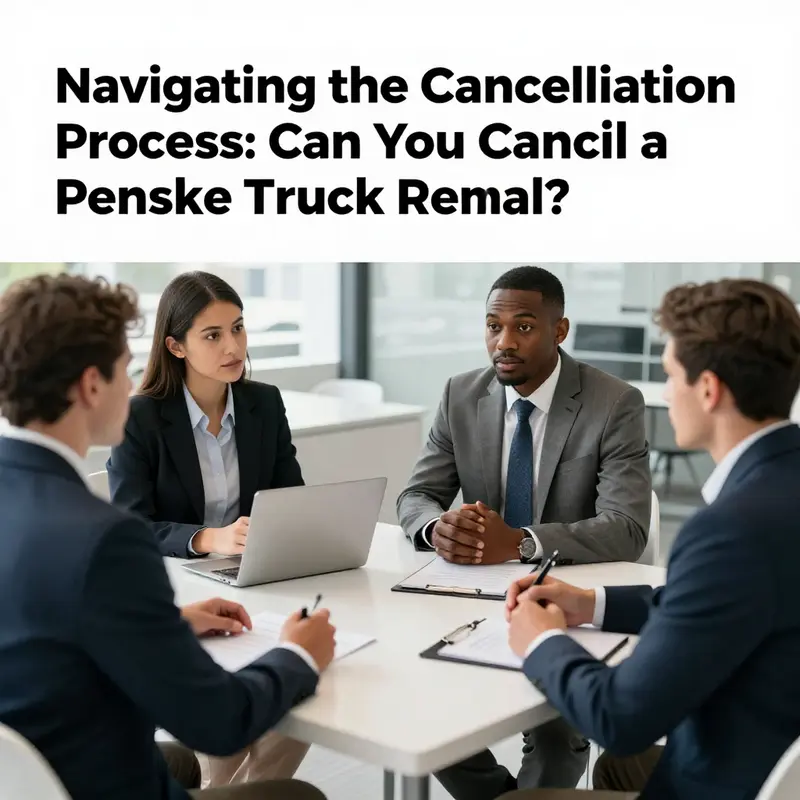 Navigating the Cancelliation Process: Can You Cancil a Penske Truck Remal?